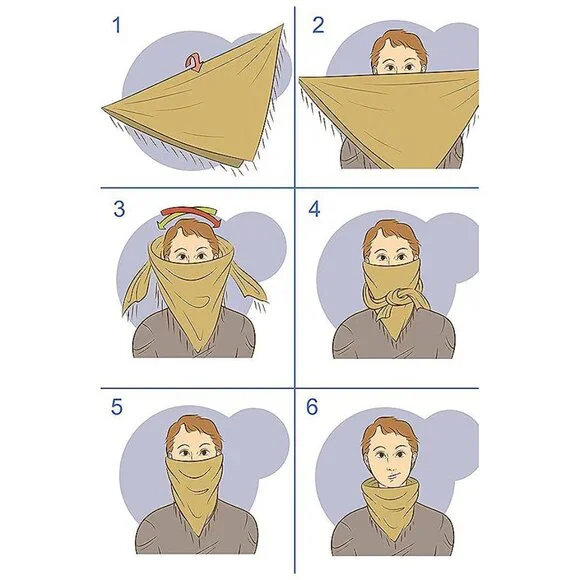 1
2
3
4
5
6